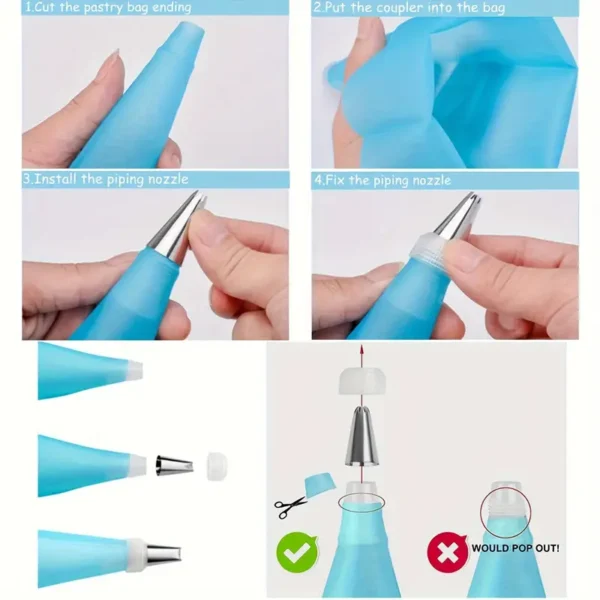 1.Cut the pastry bag ending

2.Put the coupler into the bag

3.Install the piping nozzle

4.Fix the piping nozzle

WOULD POP OUT!