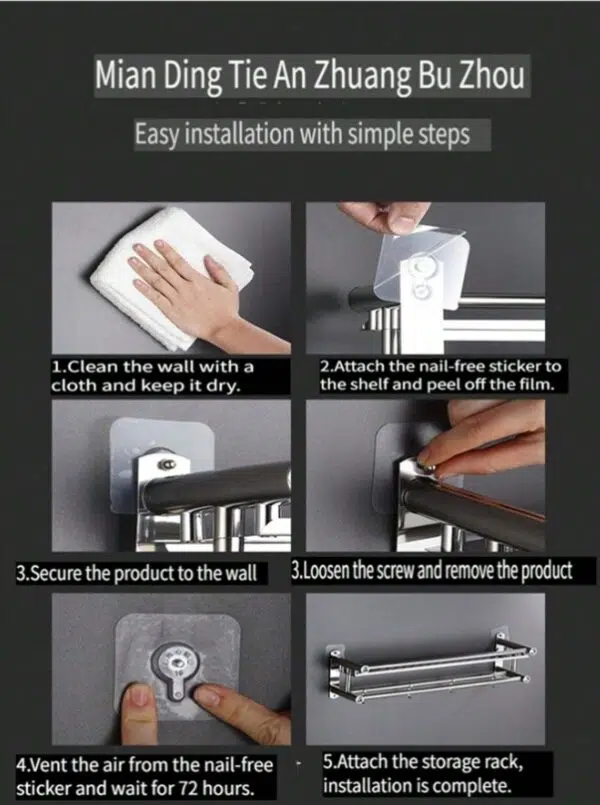 Mian Ding Tie An Zhuang Bu Zhou

Easy installation with simple steps

1.Clean the wall with a cloth and keep it dry.

2.Attach the nail-free sticker to the shelf and peel off the film.

3.Secure the product to the wall

3.Loosen the screw and remove the product

4.Vent the air from the nail-free sticker and wait for 72 hours.

5.Attach the storage rack, installation is complete.