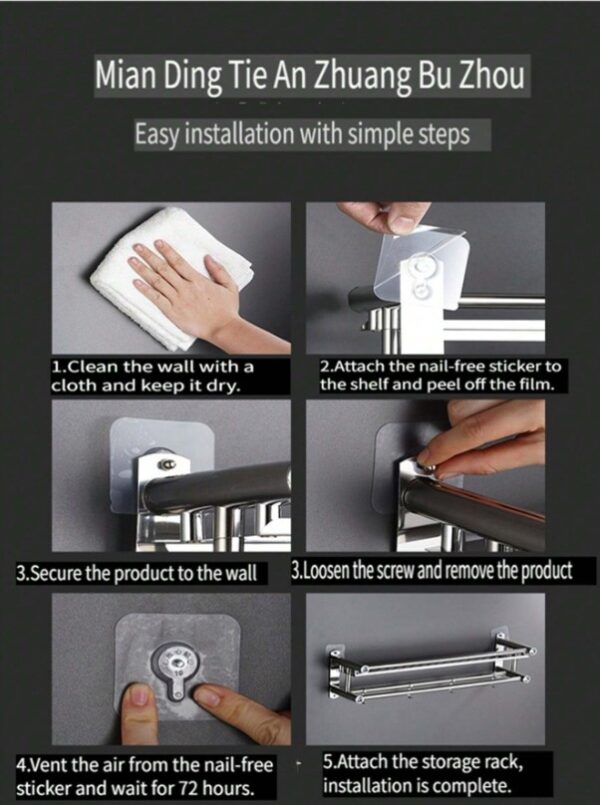 Mian Ding Tie An Zhuang Bu Zhou

Easy installation with simple steps

1.Clean the wall with a cloth and keep it dry.

2.Attach the nail-free sticker to the shelf and peel off the film.

3.Secure the product to the wall

3.Loosen the screw and remove the product

4.Vent the air from the nail-free sticker and wait for 72 hours.

5.Attach the storage rack, installation is complete.