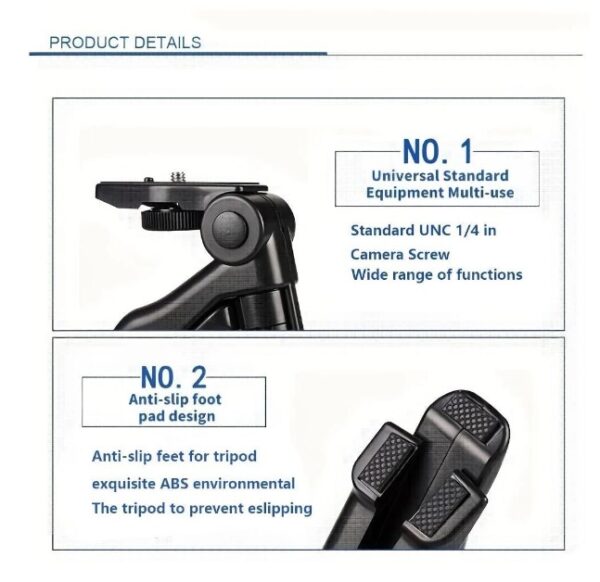 PRODUCT DETAILS

NO. 1
Universal Standard Equipment Multi-use

Standard UNC 1/4 in
Camera Screw
Wide range of functions

NO. 2
Anti-slip foot pad design

Anti-slip feet for tripod
exquisite ABS environmental
The tripod to prevent eslipping