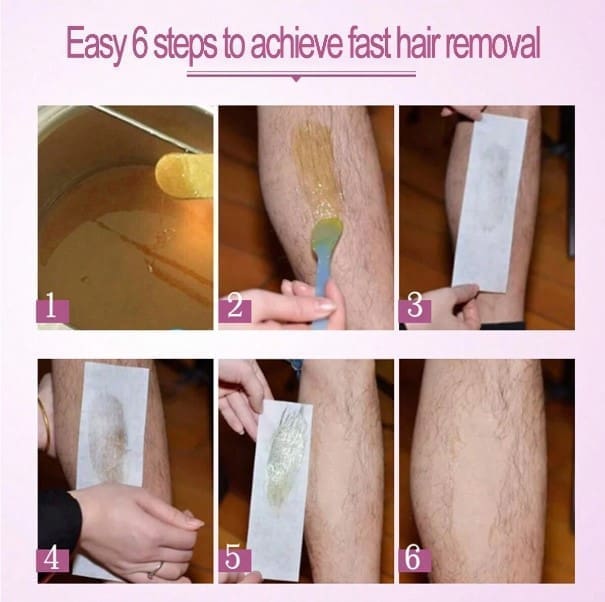 Easy 6 steps to achieve fast hair removal

1

2

3

4

5

6