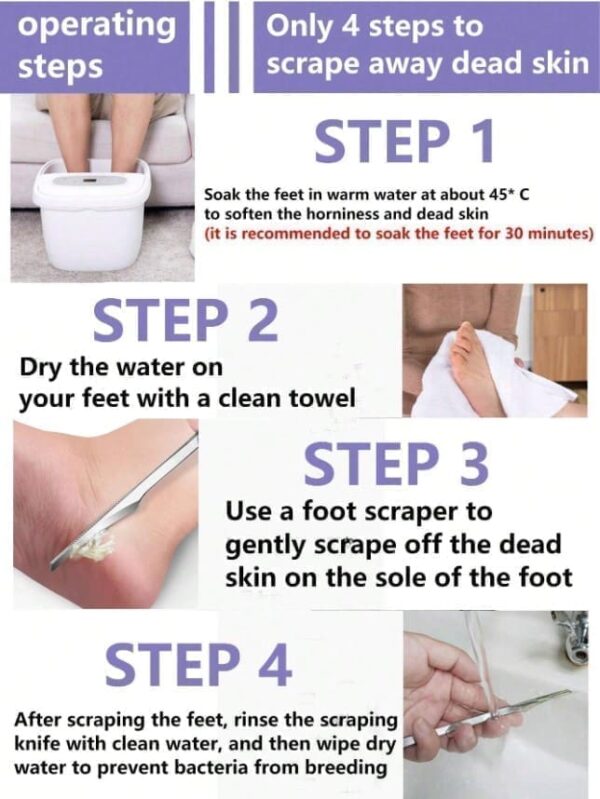 operating steps

Only 4 steps to scrape away dead skin

STEP 1

Soak the feet in warm water at about 45* C to soften the horniness and dead skin
(it is recommended to soak the feet for 30 minutes)

STEP 2

Dry the water on your feet with a clean towel

STEP 3

Use a foot scraper to gently scrape off the dead skin on the sole of the foot

STEP 4

After scraping the feet, rinse the scraping knife with clean water, and then wipe dry water to prevent bacteria from breeding