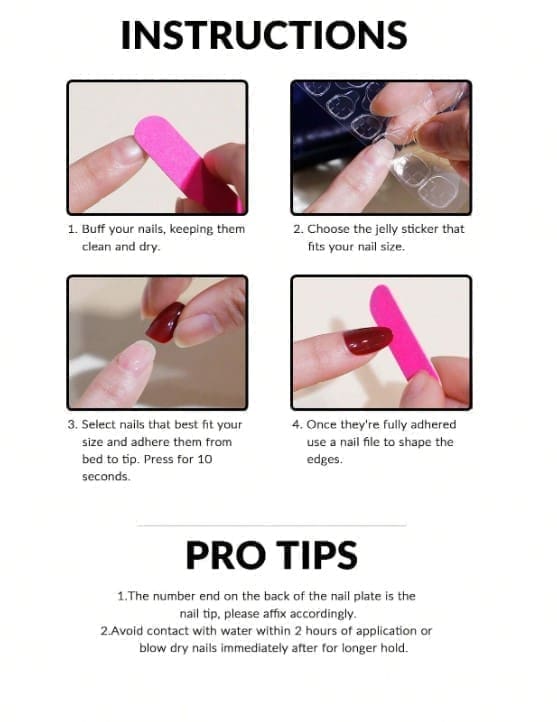 INSTRUCTIONS

1. Buff your nails, keeping them clean and dry.

2. Choose the jelly sticker that fits your nail size.

3. Select nails that best fit your size and adhere them from bed to tip. Press for 10 seconds.

4. Once they're fully adhered use a nail file to shape the edges.

PRO TIPS

1.The number end on the back of the nail plate is the nail tip, please affix accordingly.
2.Avoid contact with water within 2 hours of application or blow dry nails immediately after for longer hold.