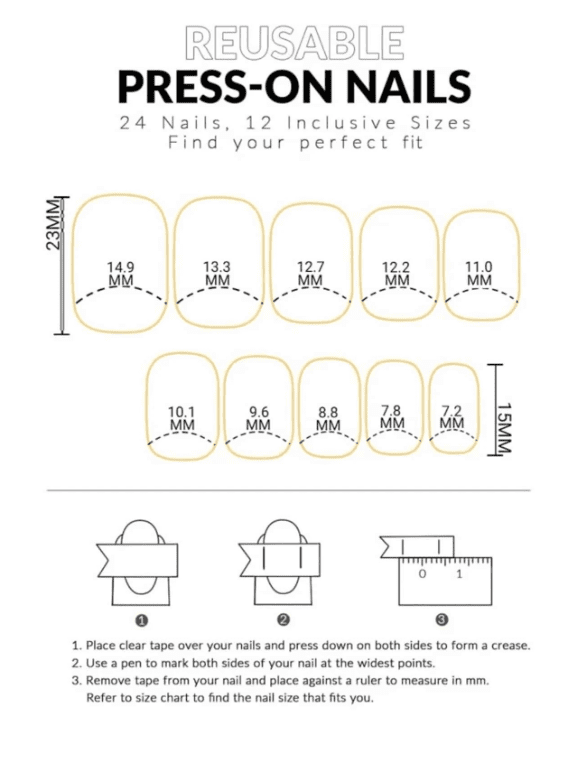 REUSABLE
PRESS-ON NAILS
24 Nails, 12 Inclusive Sizes
Find your perfect fit

23MM

14.9 MM
13.3 MM
12.7 MM
12.2 MM
11.0 MM

10.1 MM
9.6 MM
8.8 MM
7.8 MM
7.2 MM

15MM

0 1

1 2 3

1. Place clear tape over your nails and press down on both sides to form a crease.
2. Use a pen to mark both sides of your nail at the widest points.
3. Remove tape from your nail and place against a ruler to measure in mm. Refer to size chart to find the nail size that fits you.